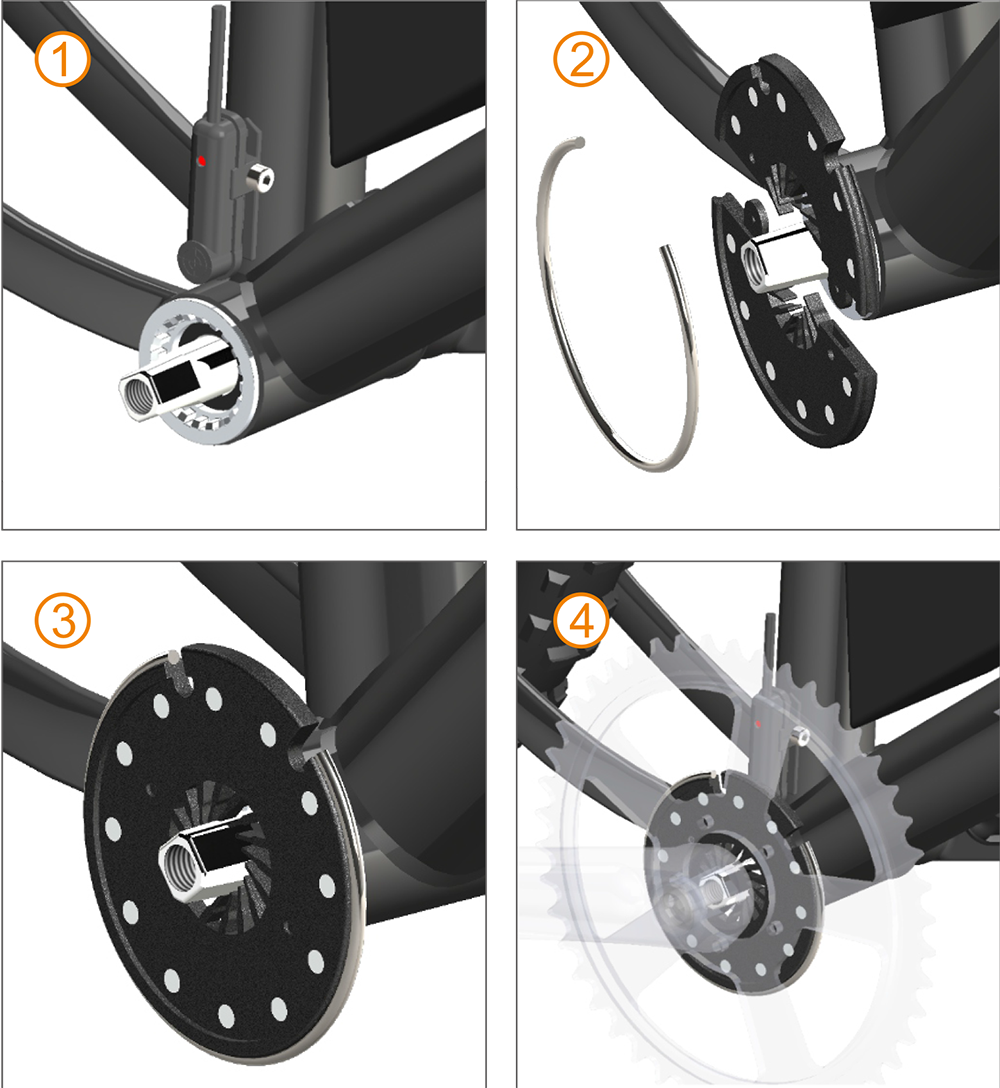 1

2

3

4